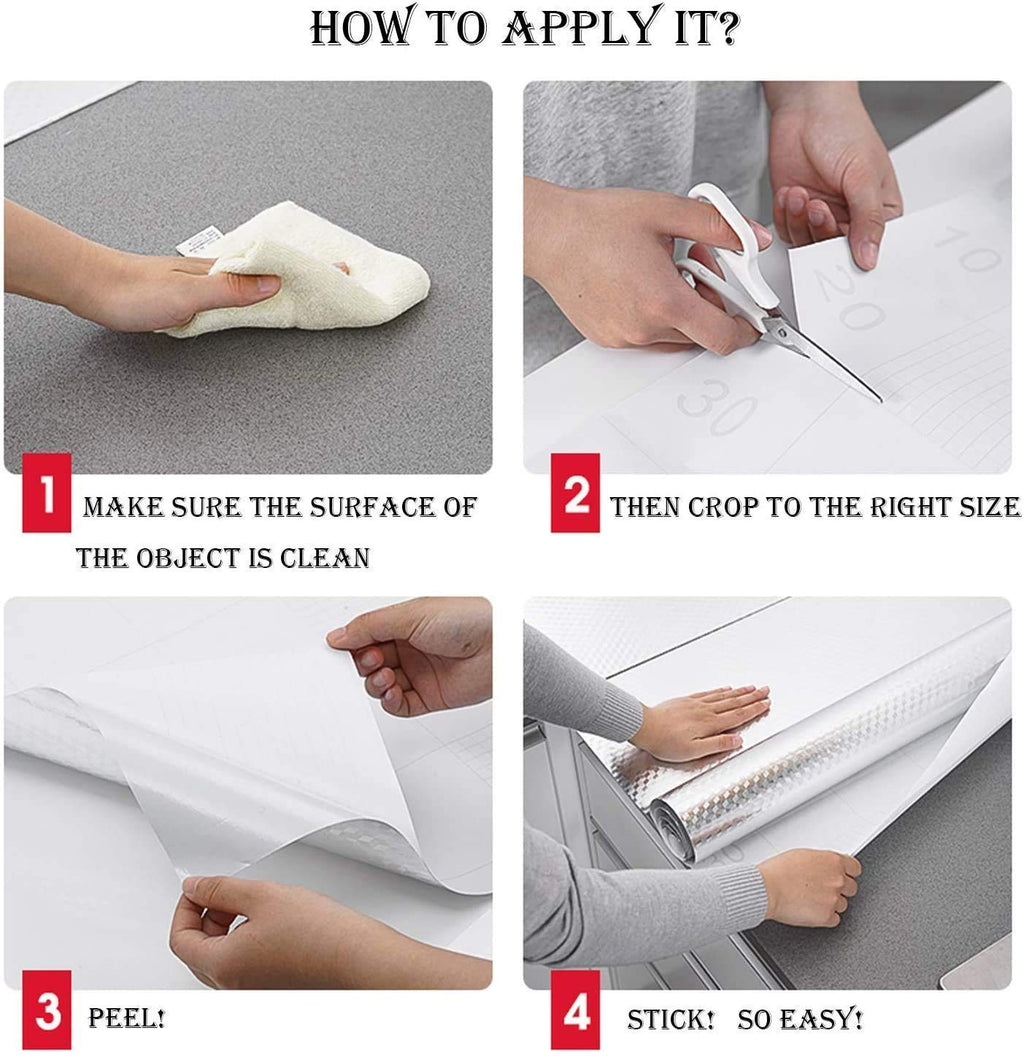 HOW TO APPLY IT?

10
20
30

1 MAKE SURE THE SURFACE OF THE OBJECT IS CLEAN

2 THEN CROP TO THE RIGHT SIZE

3 PEEL!

4 STICK! SO EASY!