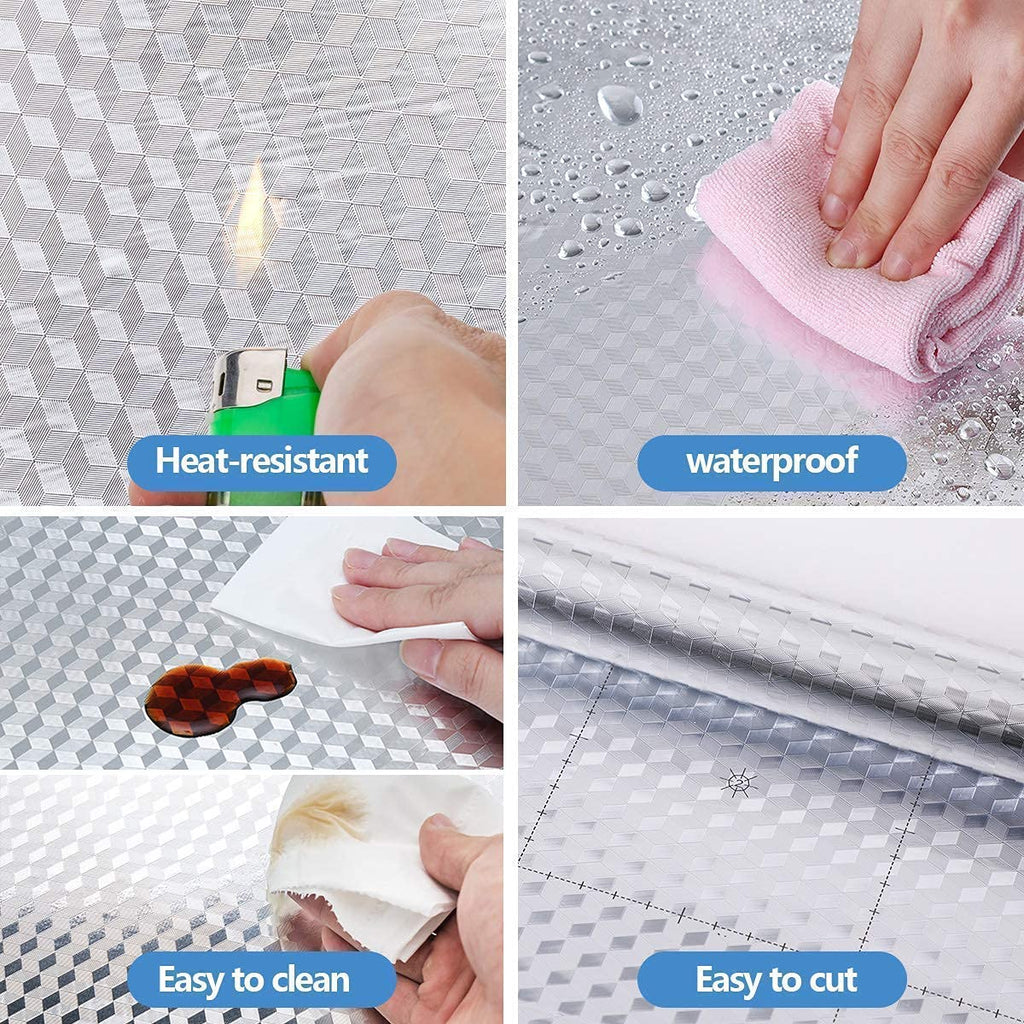 Heat-resistant

waterproof

Easy to clean

Easy to cut